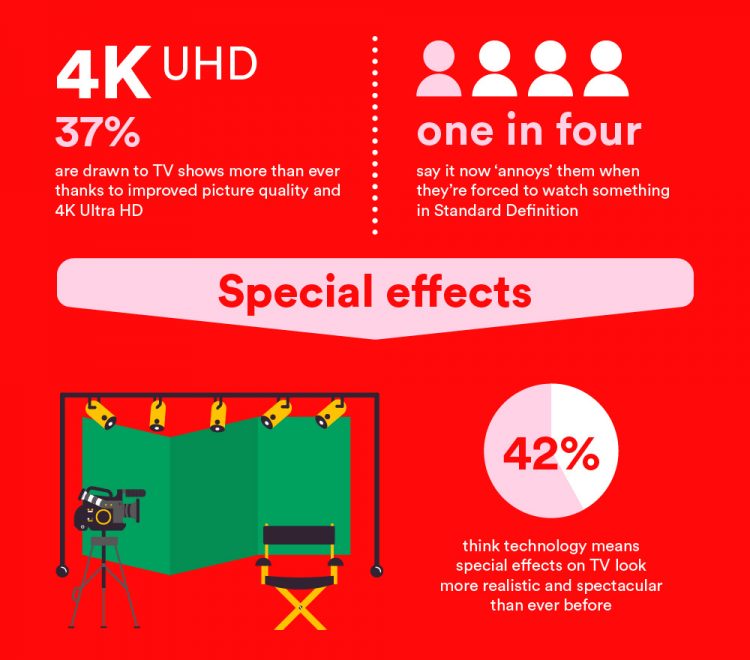 4K UHD

37%

are drawn to TV shows more than ever thanks to improved picture quality and 4K Ultra HD

one in four

say it now 'annoys' them when they're forced to watch something in Standard Definition

Special effects

42%

think technology means special effects on TV look more realistic and spectacular than ever before