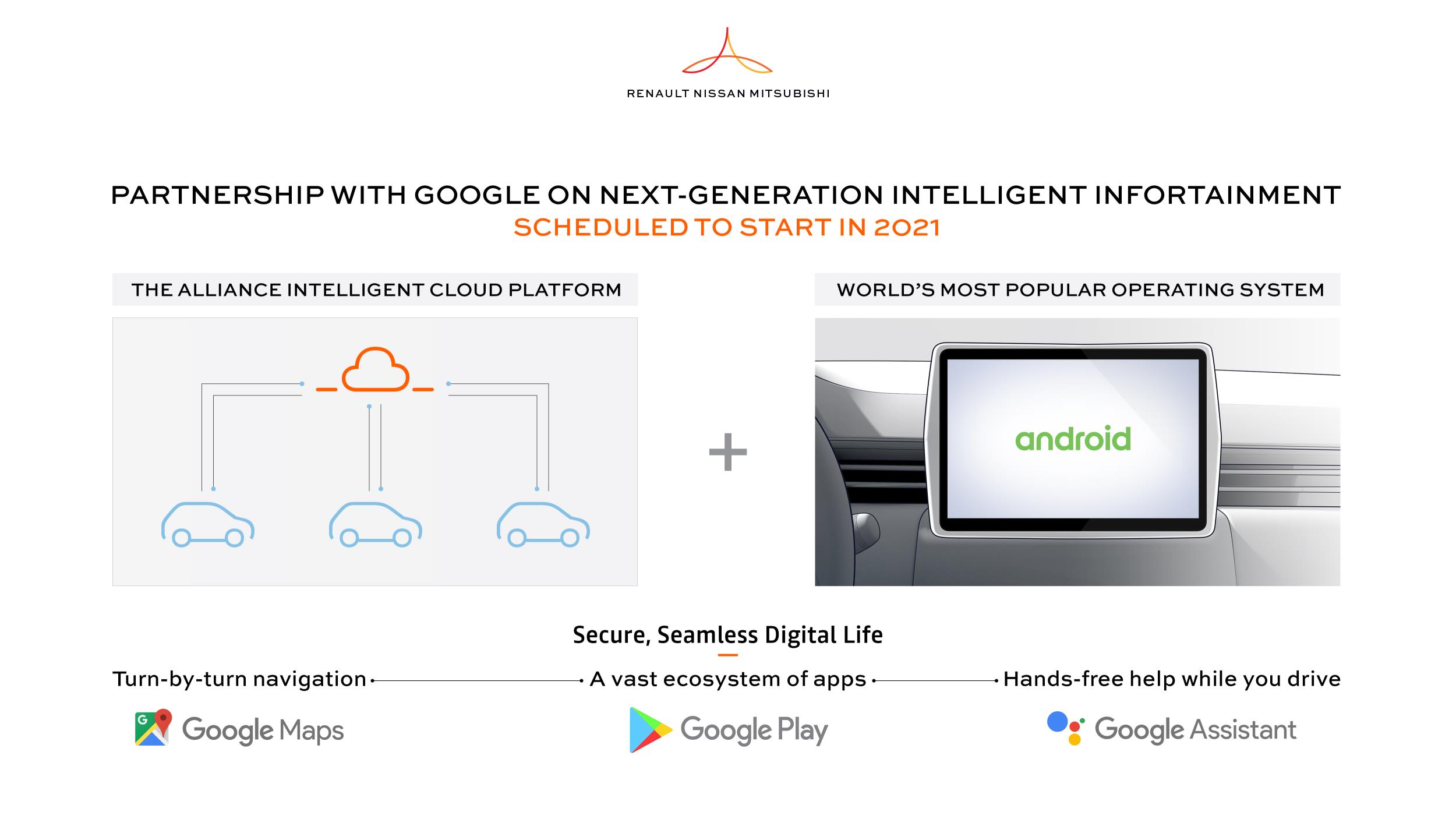 RENAULT NISSAN MITSUBISHI

PARTNERSHIP WITH GOOGLE ON NEXT-GENERATION INTELLIGENT INFORTAINMENT
SCHEDULED TO START IN 2021

THE ALLIANCE INTELLIGENT CLOUD PLATFORM

+

WORLD'S MOST POPULAR OPERATING SYSTEM

android

Secure, Seamless Digital Life

Turn-by-turn navigation

A vast ecosystem of apps

Hands-free help while you drive

Google Maps

Google Play

Google Assistant